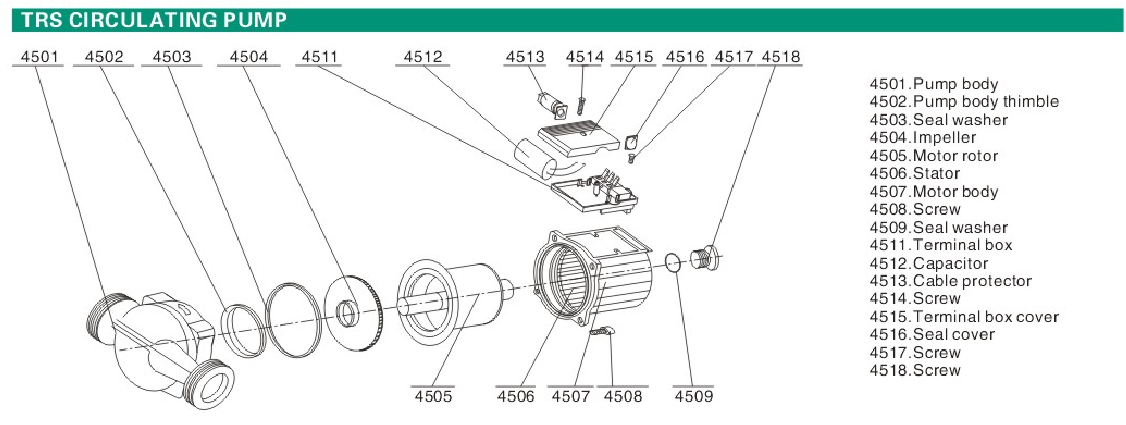 TRS CIRCULATING PUMP

4501 4502 4503 4504 4511 4512 4513 4514 4515 4516 4517 4518

4505 4506 4507 4508 4509

4501.Pump body
4502.Pump body thimble
4503.Seal washer
4504.Impeller
4505.Motor rotor
4506.Stator
4507.Motor body
4508.Screw
4509.Seal washer
4511.Terminal box
4512.Capacitor
4513.Cable protector
4514.Screw
4515.Terminal box cover
4516.Seal cover
4517.Screw
4518.Screw