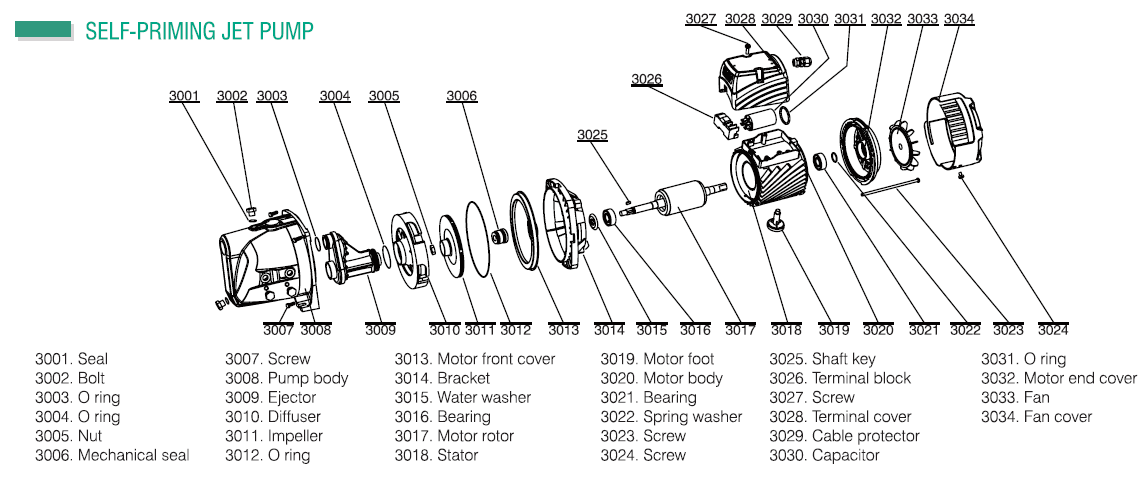 SELF-PRIMING JET PUMP

3027 3028 3029 3030 3031 3032 3033 3034

3026

3001 3002 3003 3004 3005 3006

3025

3007 3008 3009 3010 3011 3012 3013 3014 3015 3016 3017 3018 3019 3020 3021 3022 3023 3024

3001. Seal
3002. Bolt
3003. O ring
3004. O ring
3005. Nut
3006. Mechanical seal

3007. Screw
3008. Pump body
3009. Ejector
3010. Diffuser
3011. Impeller
3012. O ring

3013. Motor front cover
3014. Bracket
3015. Water washer
3016. Bearing
3017. Motor rotor
3018. Stator

3019. Motor foot
3020. Motor body
3021. Bearing
3022. Spring washer
3023. Screw
3024. Screw

3025. Shaft key
3026. Terminal block
3027. Screw
3028. Terminal cover
3029. Cable protector
3030. Capacitor

3031. O ring
3032. Motor end cover
3033. Fan
3034. Fan cover